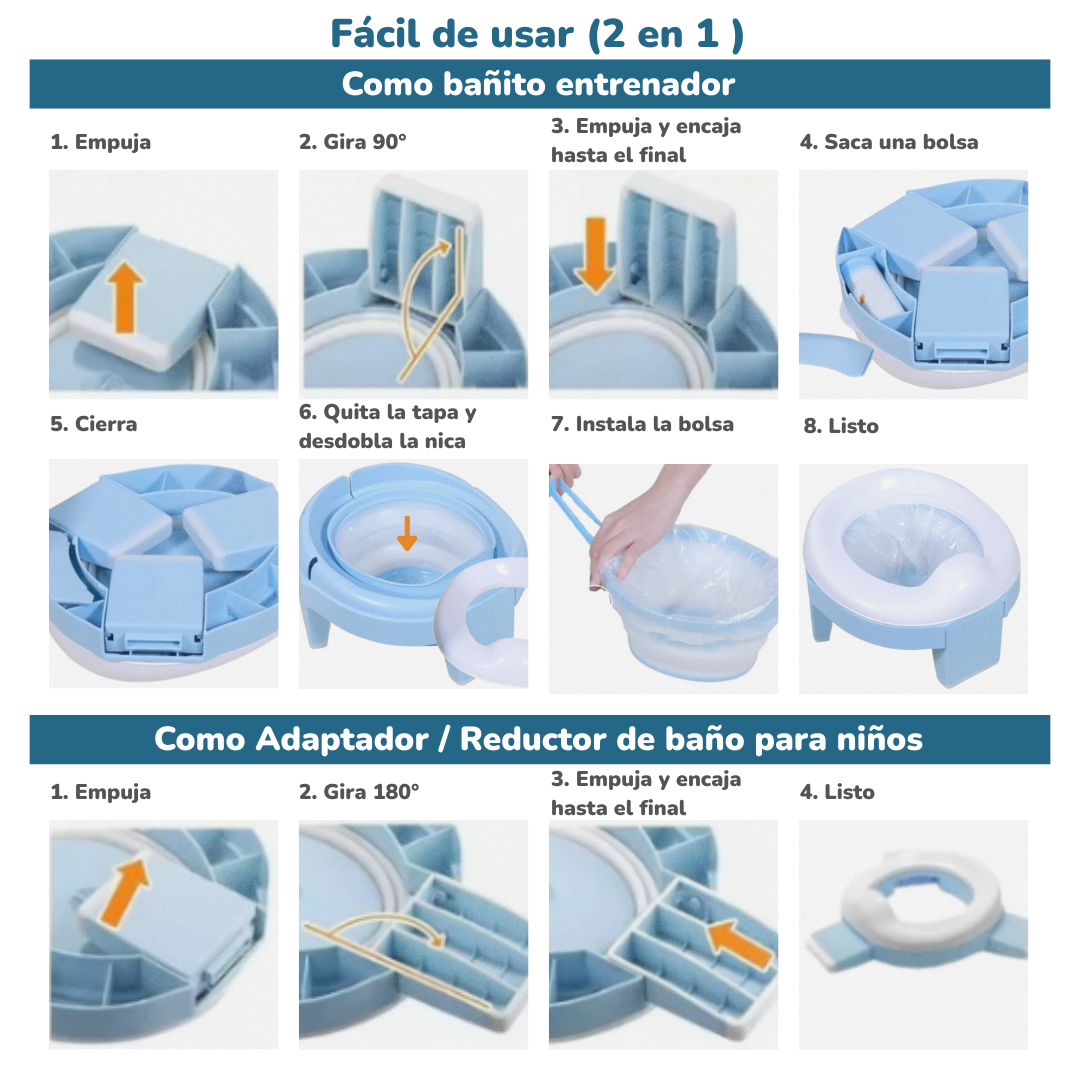 Fácil de usar (2 en 1 )

Como bañito entrenador

1. Empuja

2. Gira 90°

3. Empuja y encaja hasta el final

4. Saca una bolsa

5. Cierra

6. Quita la tapa y desdobla la nica

7. Instala la bolsa

8. Listo

Como Adaptador / Reductor de baño para niños

1. Empuja

2. Gira 180°

3. Empuja y encaja hasta el final

4. Listo