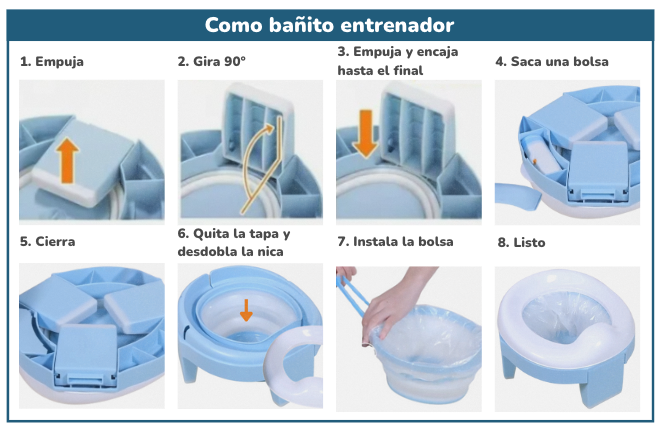 Como bañito entrenador

1. Empuja

2. Gira 90°

3. Empuja y encaja hasta el final

4. Saca una bolsa

5. Cierra

6. Quita la tapa y desdobla la nica

7. Instala la bolsa

8. Listo