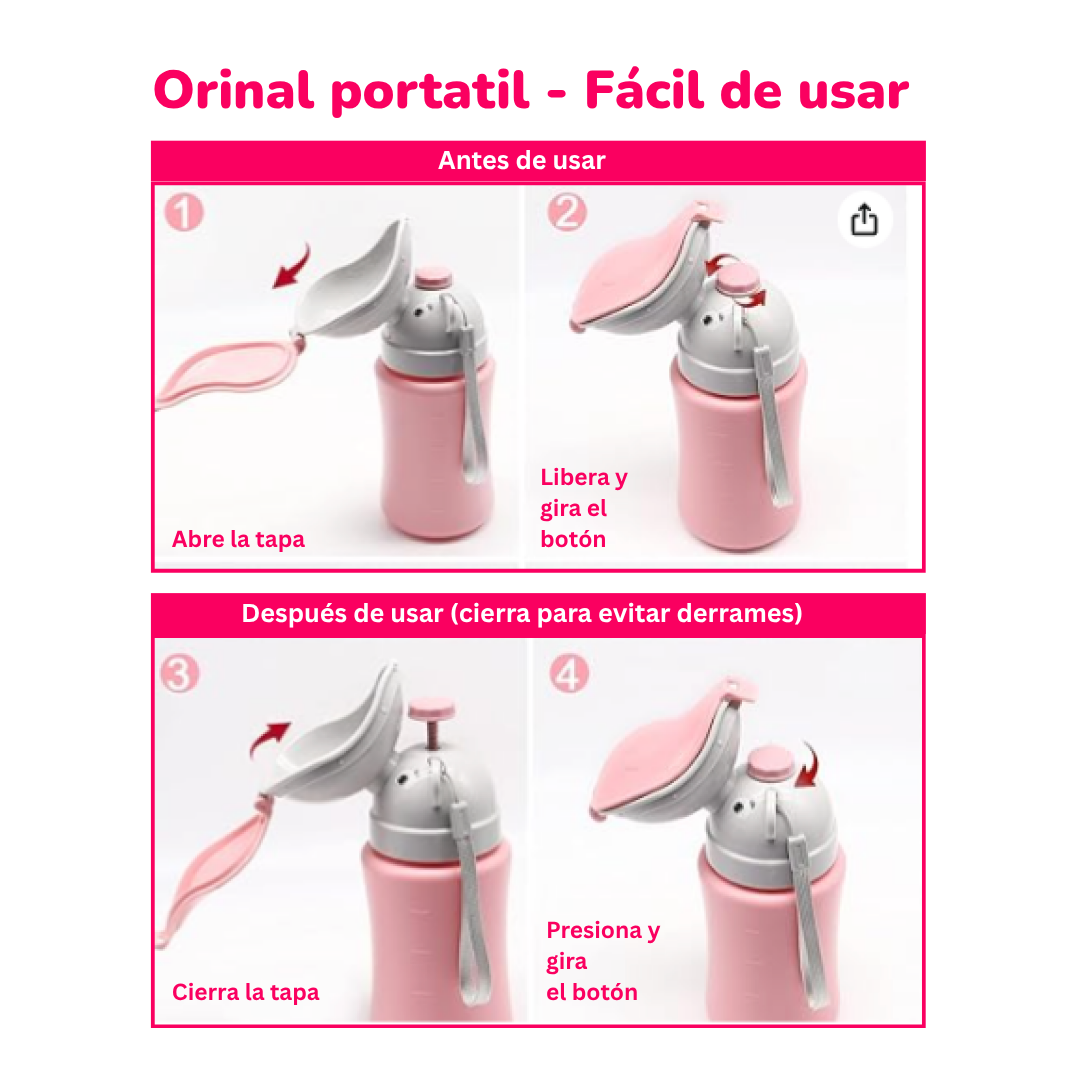 Orinal portatil - Fácil de usar

Antes de usar

1

Abre la tapa

2

Libera y gira el botón

Después de usar (cierra para evitar derrames)

3

Cierra la tapa

4

Presiona y gira el botón