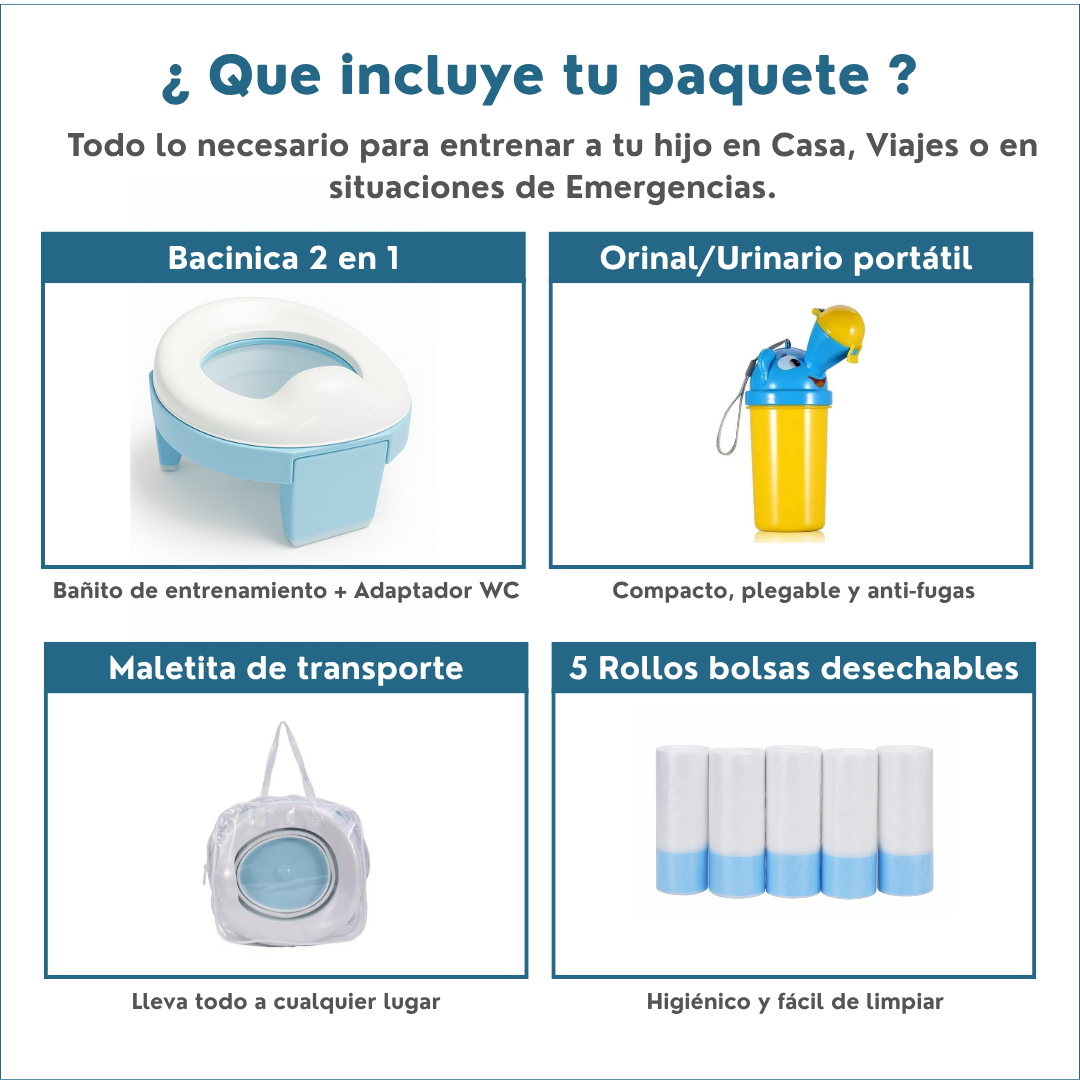 ¿ Que incluye tu paquete ?

Todo lo necesario para entrenar a tu hijo en Casa, Viajes o en situaciones de Emergencias.

Bacinica 2 en 1

Bañito de entrenamiento + Adaptador WC

Orinal/Urinario portátil

Compacto, plegable y anti-fugas

Maletita de transporte

Lleva todo a cualquier lugar

5 Rollos bolsas desechables

Higiénico y fácil de limpiar