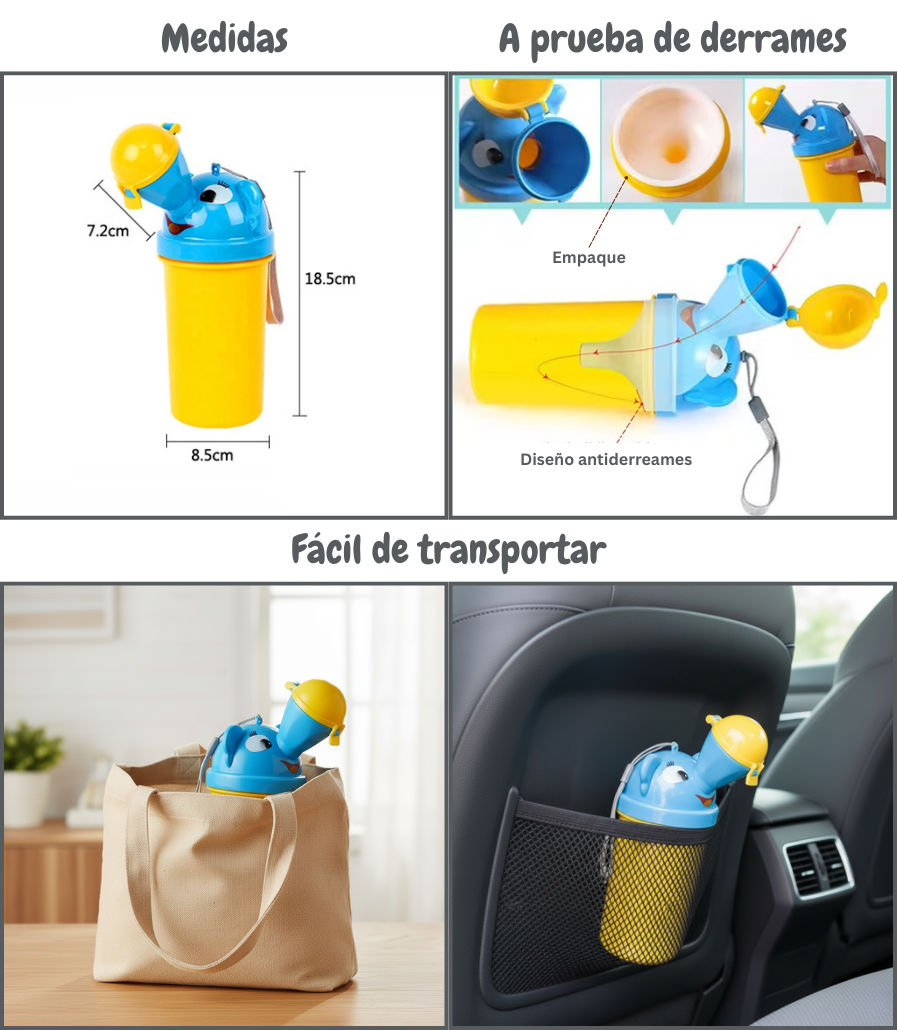 Medidas

7.2cm

18.5cm

8.5cm

A prueba de derrames

Empaque

Diseño antiderreames

Fácil de transportar